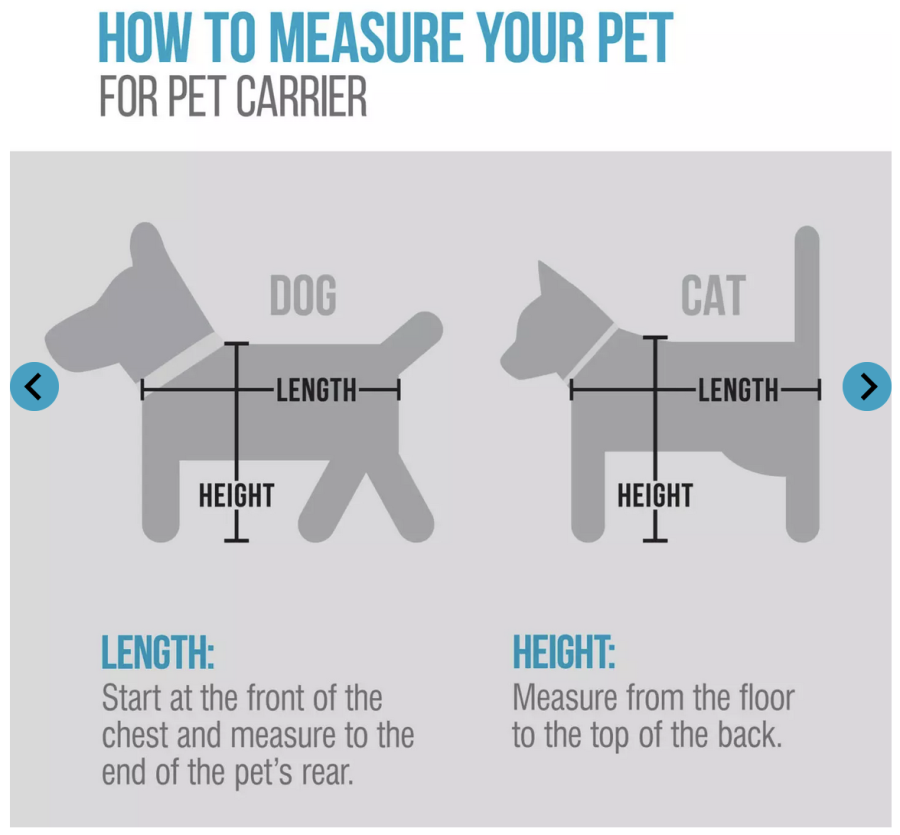 HOW TO MEASURE YOUR PET
FOR PET CARRIER

DOG

LENGTH

HEIGHT

CAT

LENGTH

HEIGHT

LENGTH:
Start at the front of the chest and measure to the end of the pet's rear.

HEIGHT:
Measure from the floor to the top of the back.